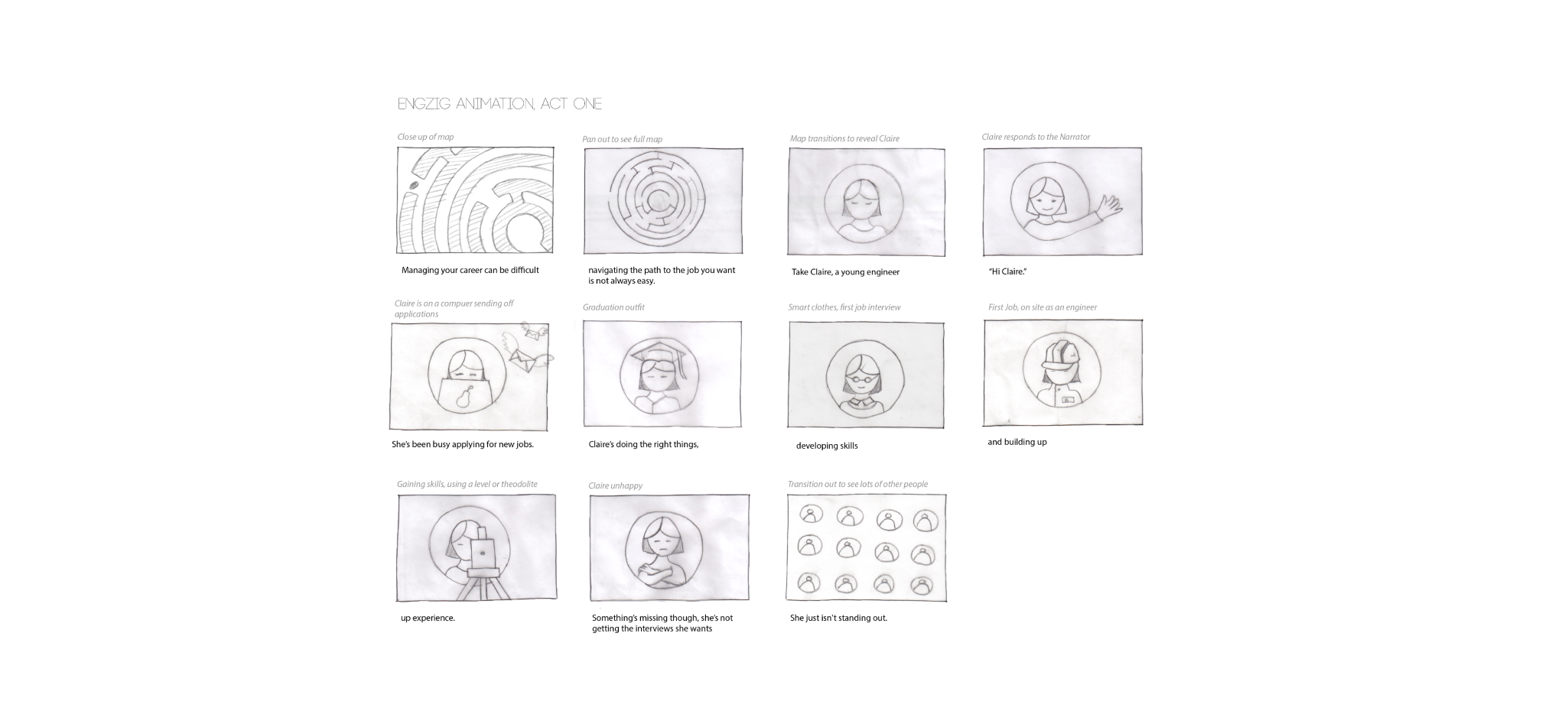 ENGZIG ANIMATION, ACT ONE

Close up of map

Managing your career can be difficult

Pan out to see full map

navigating the path to the job you want is not always easy.

Map transitions to reveal Claire

Take Claire, a young engineer

Claire responds to the Narrator

"Hi Claire."

Claire is on a compuer sending off applications

She's been busy applying for new jobs.

Graduation outfit

Claire's doing the right things,

Smart clothes, first job interview

developing skills

First Job, on site as an engineer

and building up

Gaining skills, using a level or theodolite

up experience.

Claire unhappy

Something's missing though, she's not getting the interviews she wants

Transition out to see lots of other people

She just isn't standing out.